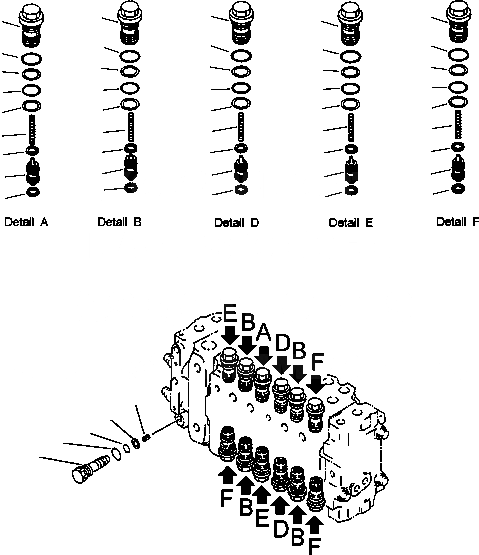 Detail A

Detail B

Detail D

Detail E

Detail F

E B A D B F

F B E D B F