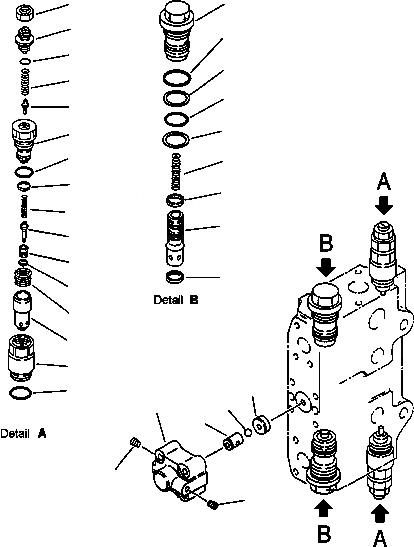 Detail B

A

B

Detail A

B

A