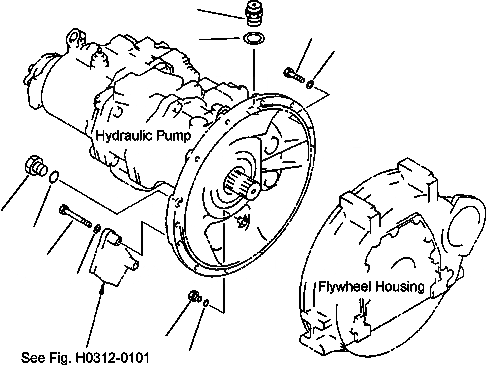 Hydraulic Pump

Flywheel Housing

See Fig. H0312-0101