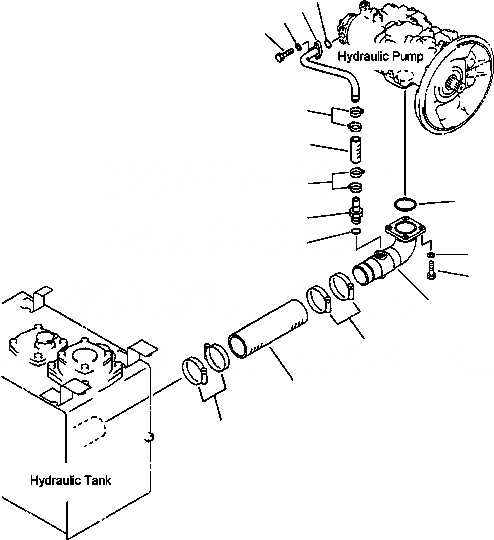 Hydraulic Pump

Hydraulic Tank