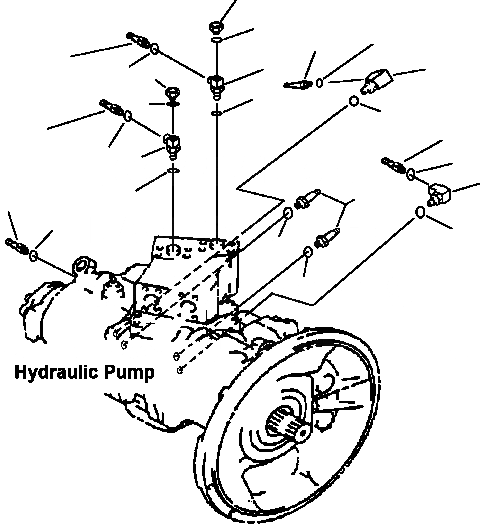 Hydraulic Pump