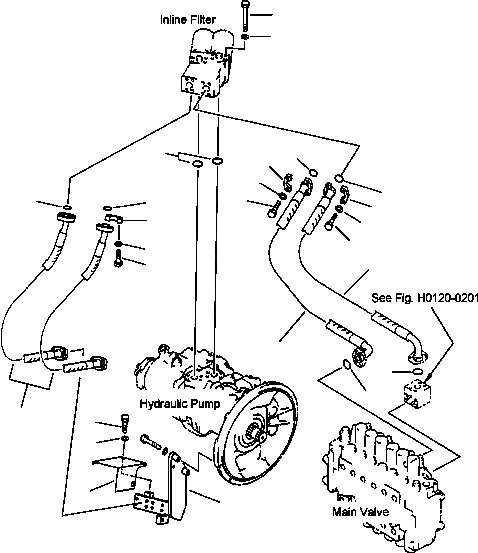 Inline Filter

See Fig. H0120-0201

Hydraulic Pump

Main Valve