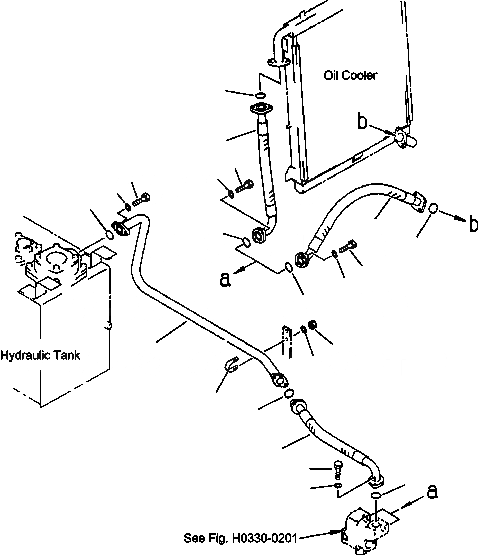 Oil Cooler

b

b

a

Hydraulic Tank

a

See Fig. H0330-0201