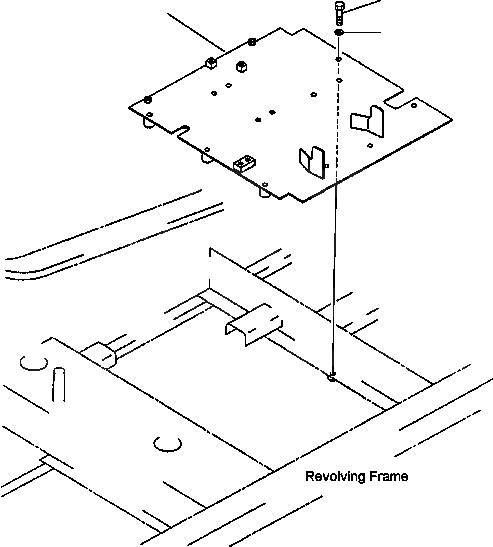 Revolving Frame