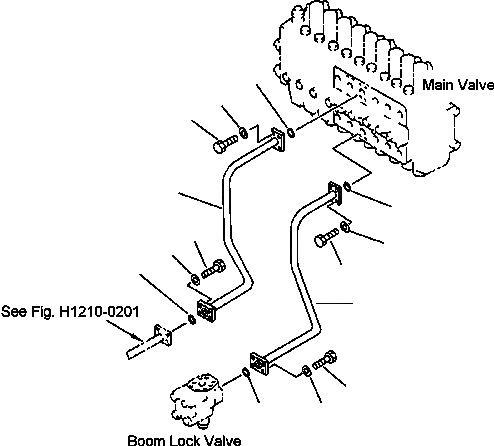 Main Valve

See Fig. H1210-0201

Boom Lock Valve