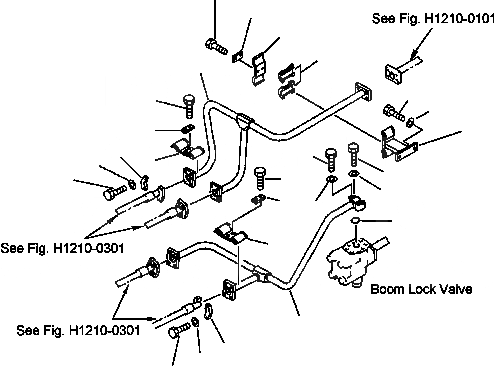 See Fig. H1210-0101

See Fig. H1210-0301

Boom Lock Valve

See Fig. H1210-0301