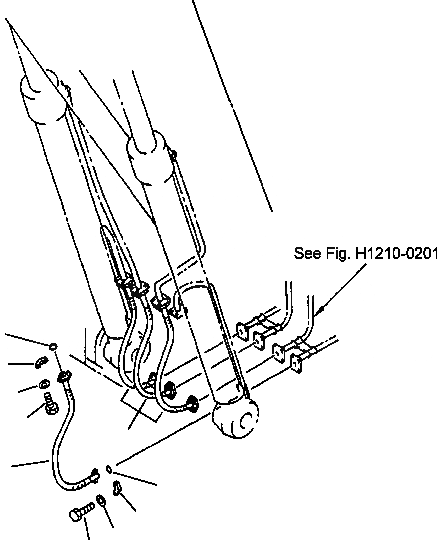 See Fig. H1210-0201