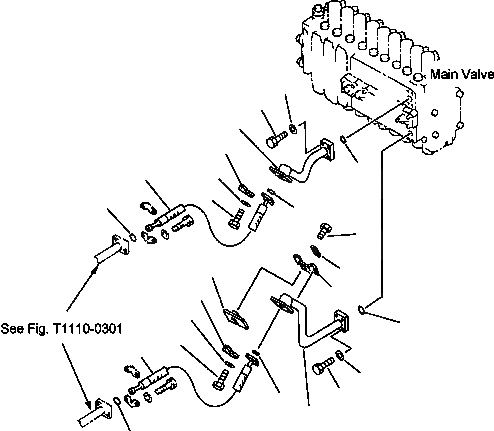 Main Valve

See Fig. T1110-0301