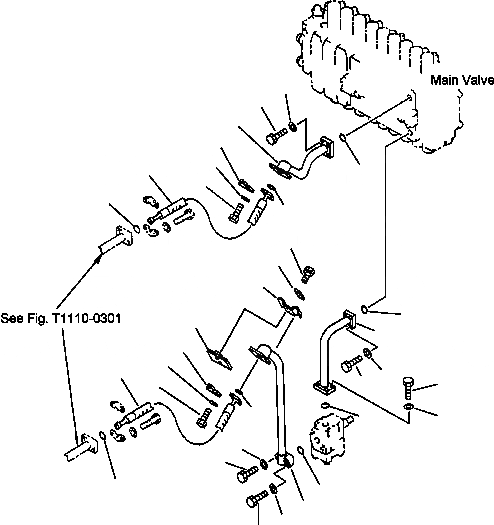 Main Valve

See Fig. T1110-0301