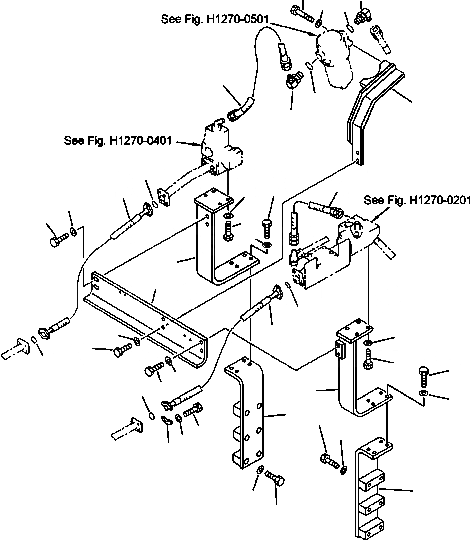 See Fig. H1270-0501

See Fig. H1270-0401

See Fig. H1270-0201