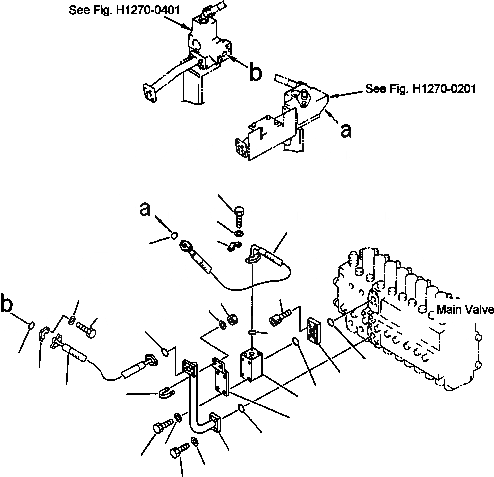 See Fig. H1270-0401

b

See Fig. H1270-0201

a

a

b

Main Valve