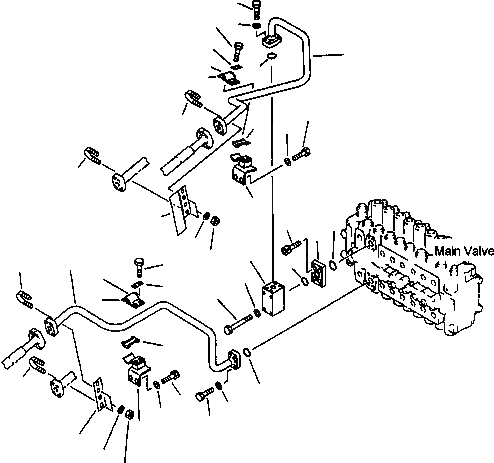 Main Valve