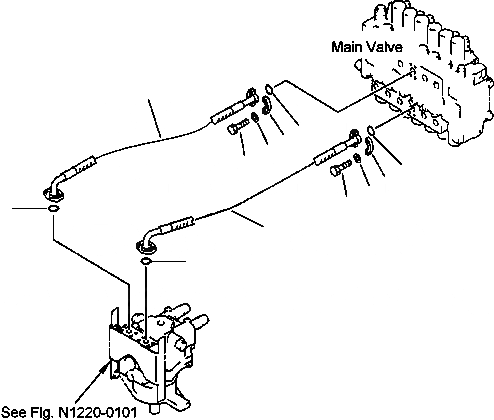 Main Valve

See Fig. N1220-0101