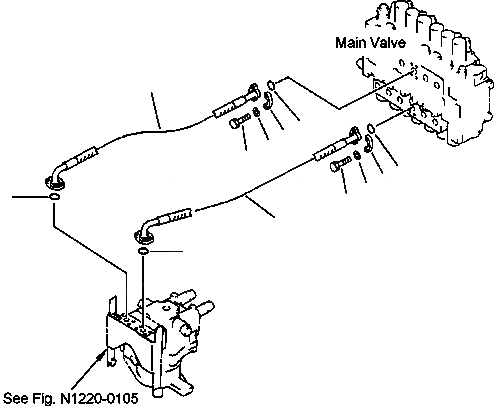 Main Valve

See Fig. N1220-0105