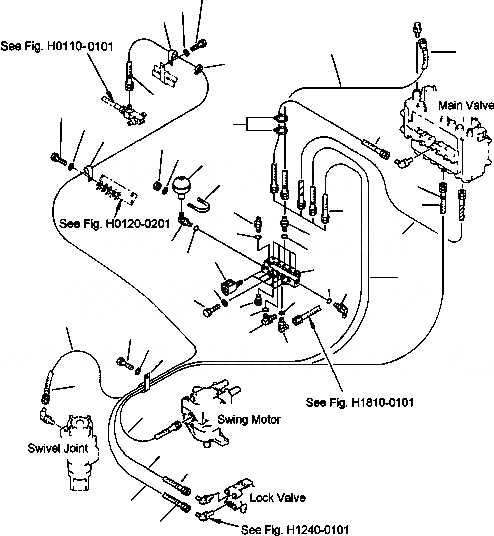 See Fig. H0110-0101

Main Valve

See Fig. H0120-0201

See Fig. H1810-0101

Swing Motor

Swivel Joint

Lock Valve

See Fig. H1240-0101