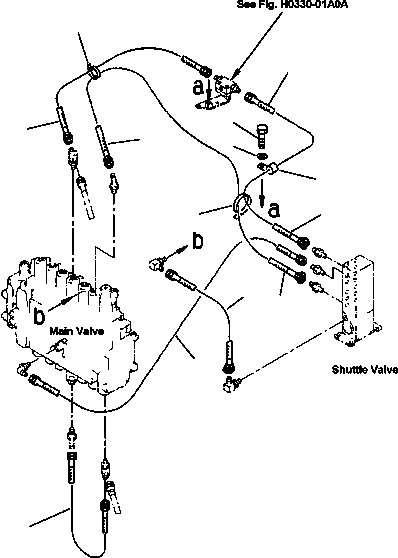 See Fig. H0330-01A0A

a

a

b

b

Main Valve

Shuttle Valve