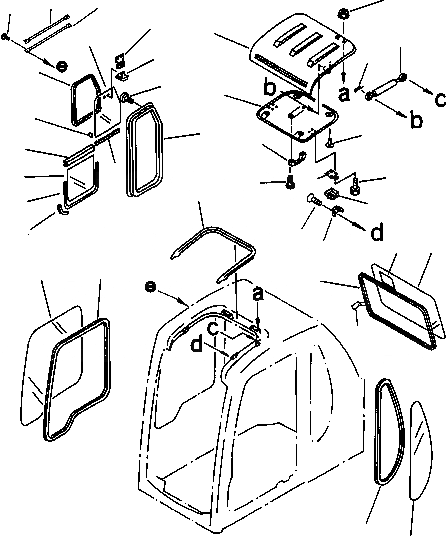 e
b
a
c
b
d
e
a
c
d