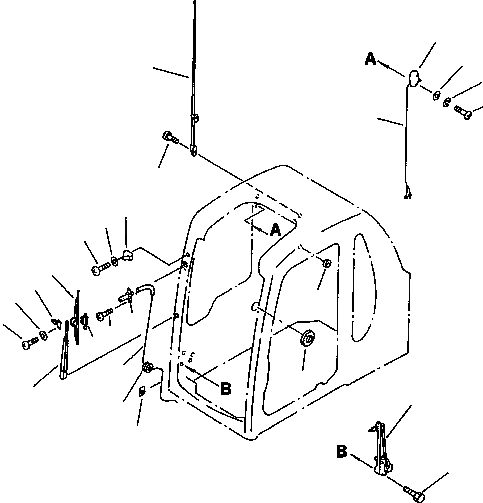 A
A
B
B