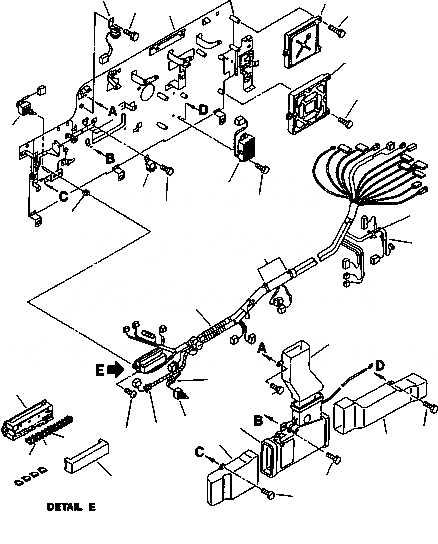 A
D
B
C
E
A
D
B
C
DETAIL E