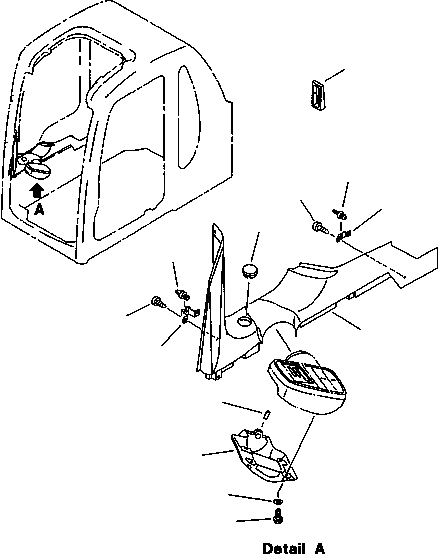 A

Detail A