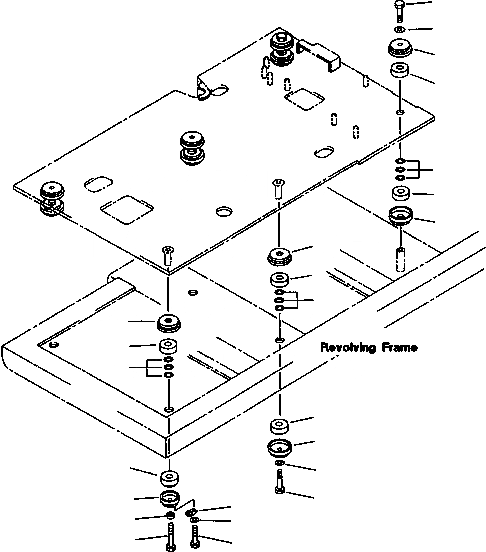 Revolving Frame