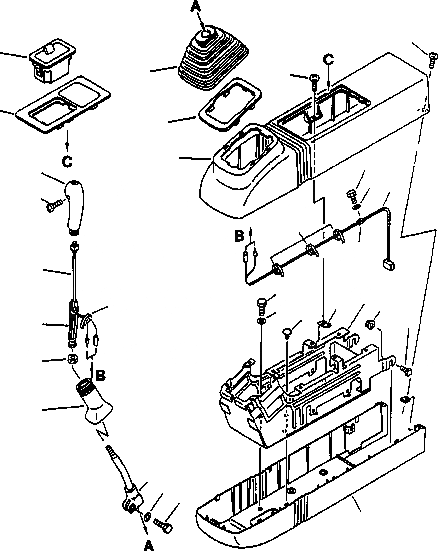 A
C
C
B
B
A