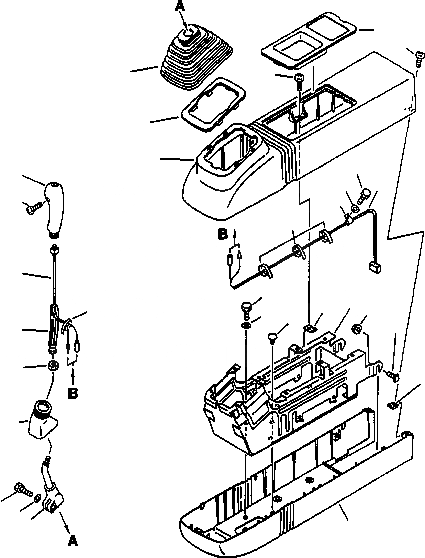 A
B
B
A