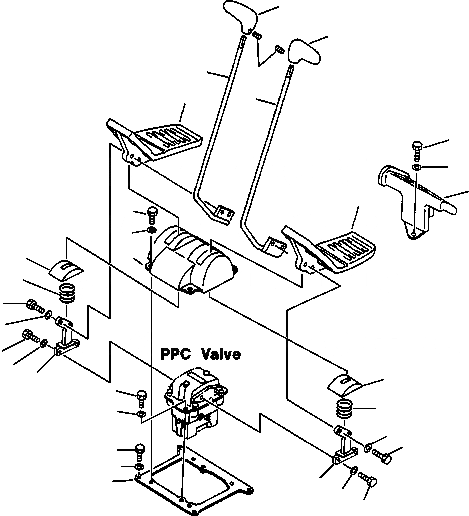 PPC Valve