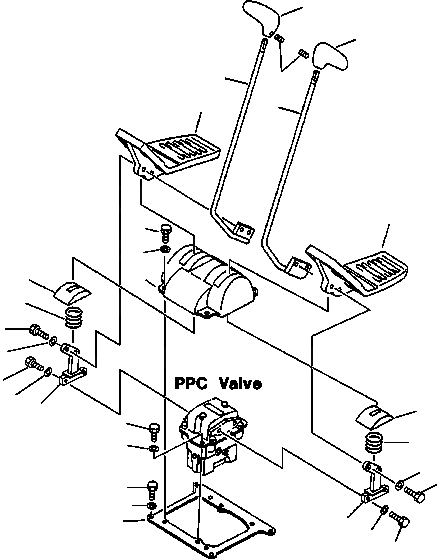 PPC Valve