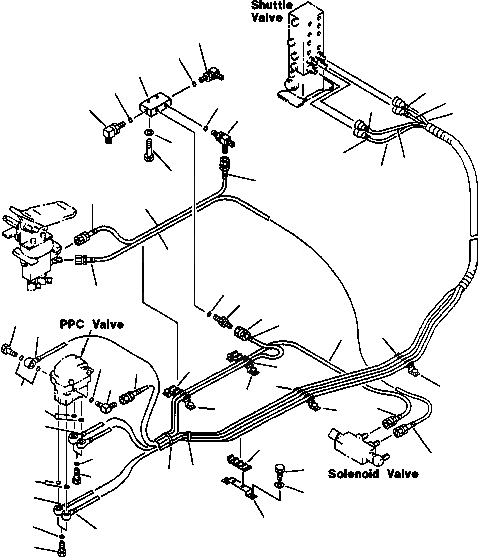 Shuttle Valve

PPC Valve

Solenoid Valve