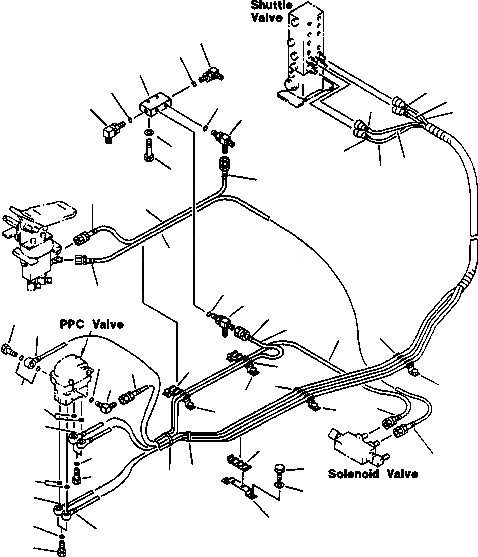 Shuttle Valve

PPC Valve

Solenoid Valve