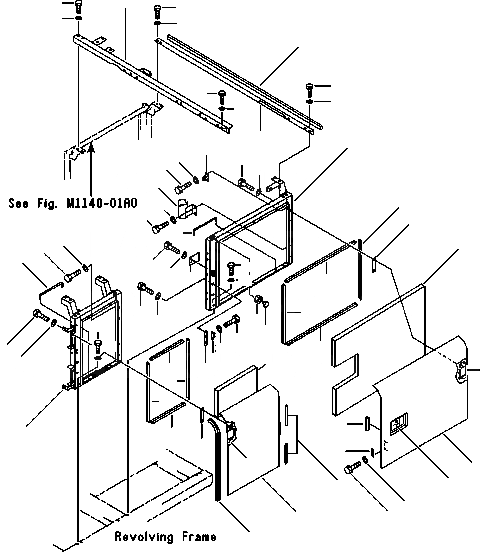 See Fig. M1140-01A0

Revolving Frame