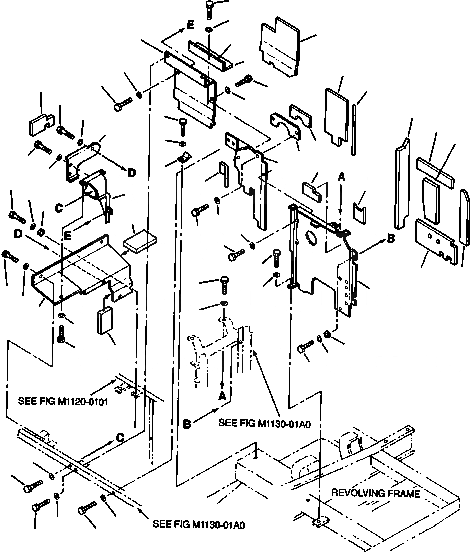 E
D
C
E
D
A
B
SEE FIG M1120-0101
A
B
SEE FIG M1130-01A0
C
REVOLVING FRAME
SEE FIG M1130-01A0