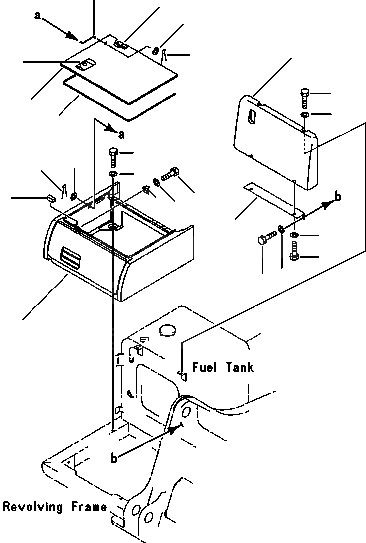 a

a

b

Fuel Tank

b

Revolving Frame