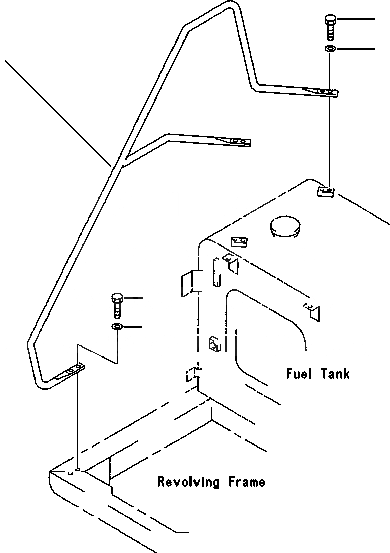 Fuel Tank

Revolving Frame