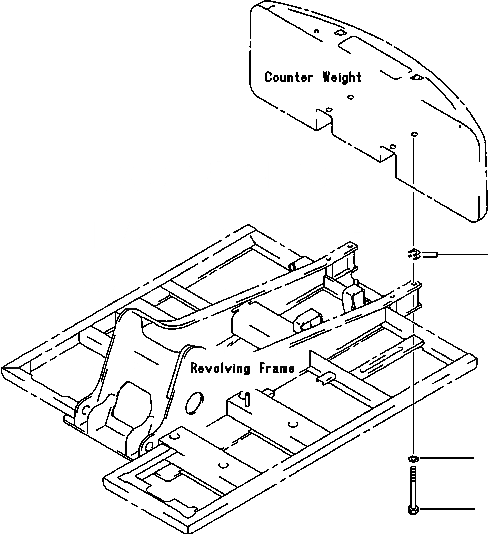 Counter Weight

Revolving Frame