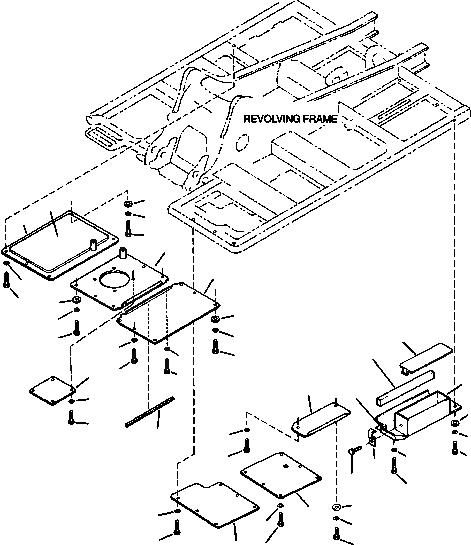 REVOLVING FRAME