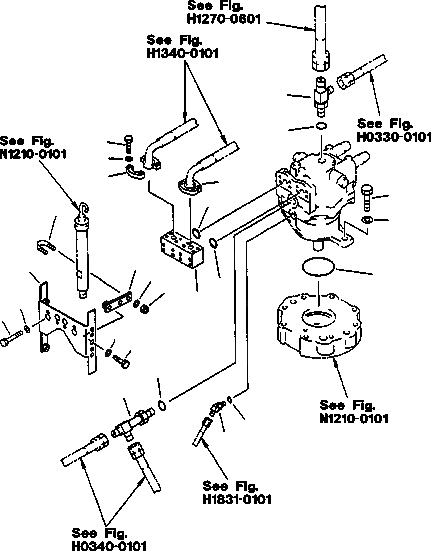 See Fig.
H1270-0601

See Fig.
H1340-0101

See Fig.
H0330-0101

See Fig.
N1210-0101

See Fig.
N1210-0101

See Fig.
H1831-0101

See Fig.
H0340-0101