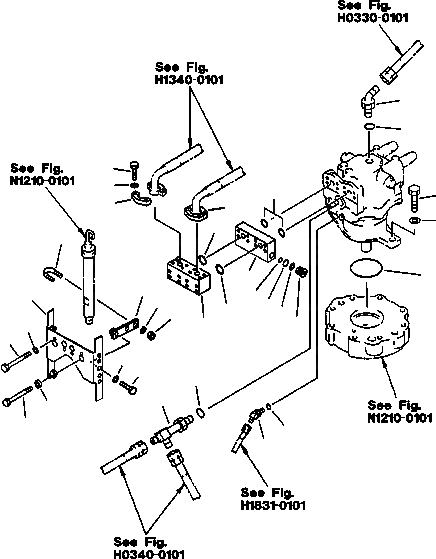 See Fig.
H0330-0101

See Fig.
H1340-0101

See Fig.
N1210-0101

See Fig.
N1210-0101

See Fig.
H1831-0101

See Fig.
H0340-0101