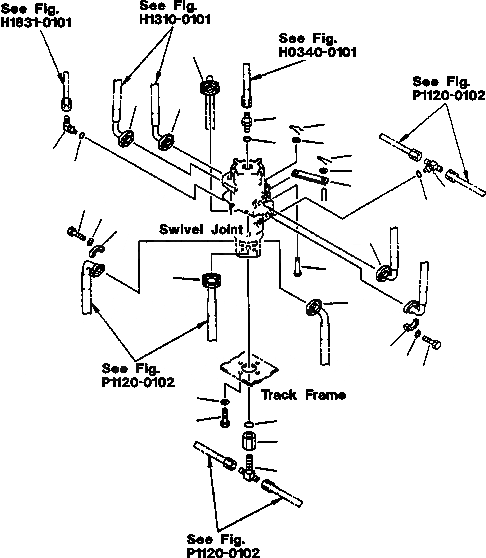 See Fig.
H1831-0101

See Fig.
H1310-0101

See Fig.
H0340-0101

See Fig.
P1120-0102

Swivel Joint

See Fig.
P1120-0102

Track Frame

See Fig.
P1120-0102