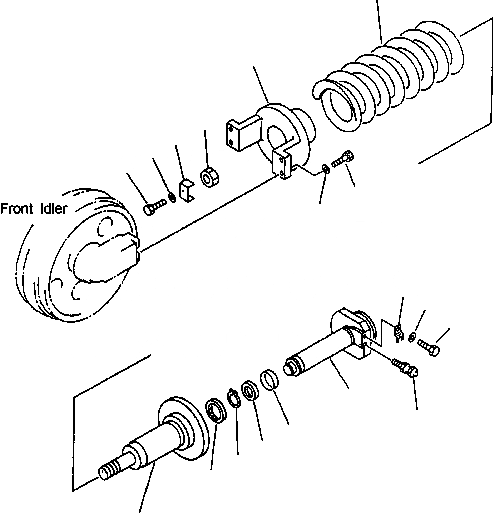 Front Idler