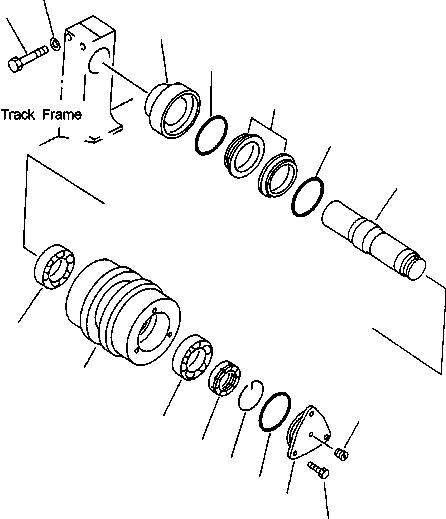 Track Frame