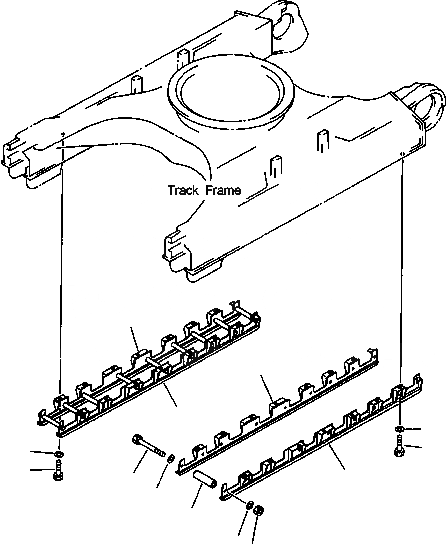 Track Frame