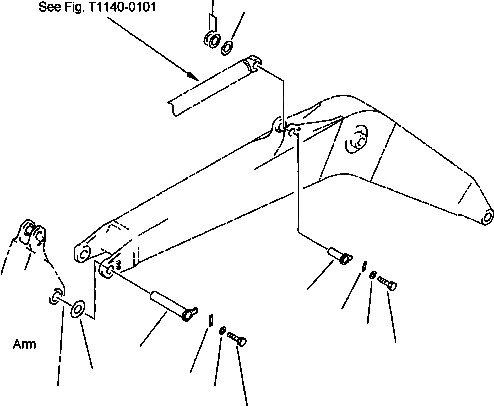 See Fig. T1140-0101

Arm