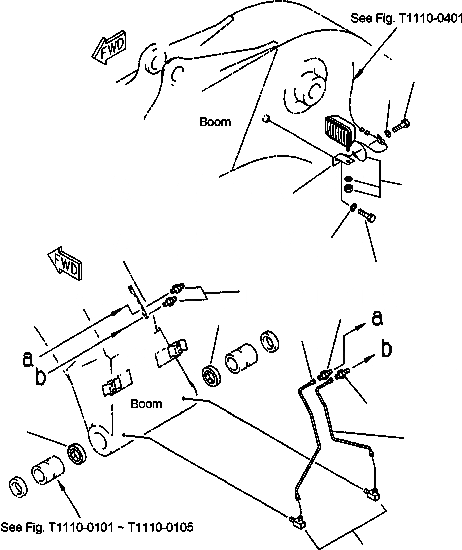 See Fig. T1110-0401

FWD

Boom

FWD

a

b

a

b

Boom

See Fig. T1110-0101 ~ T1110-0105