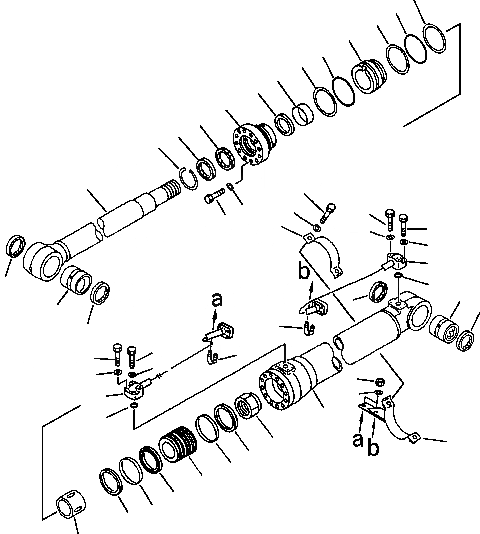 b
a
a
b