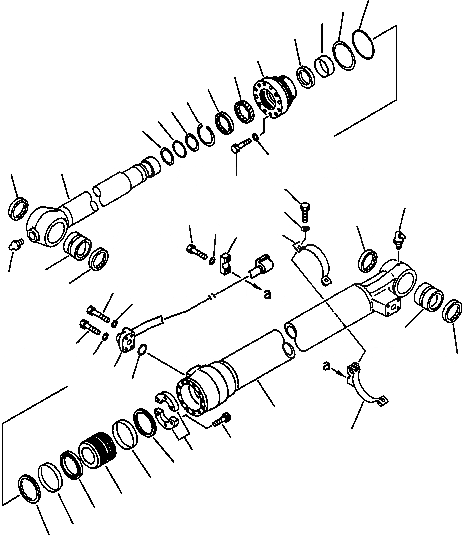 a
a