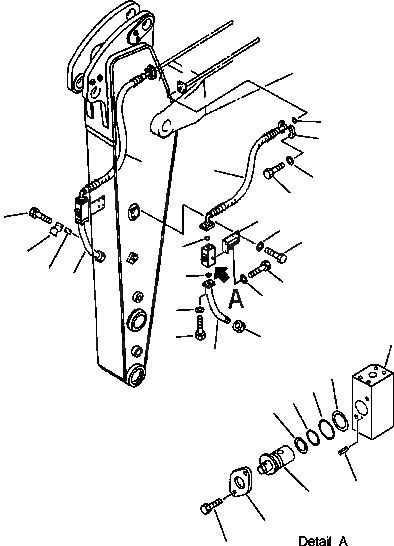 A

Detail A