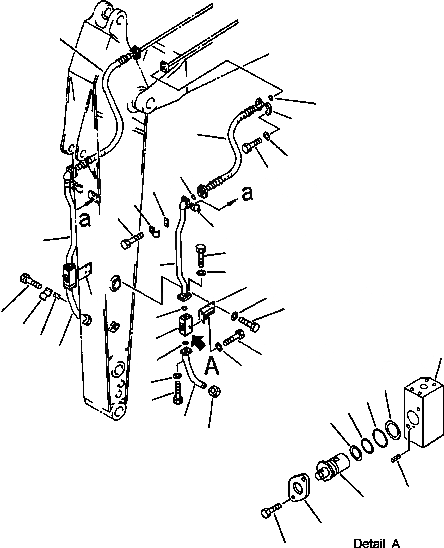 a
a
A
Detail A