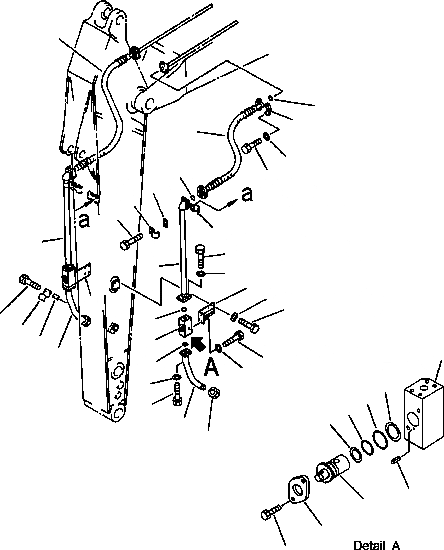 a
a
A
Detail A